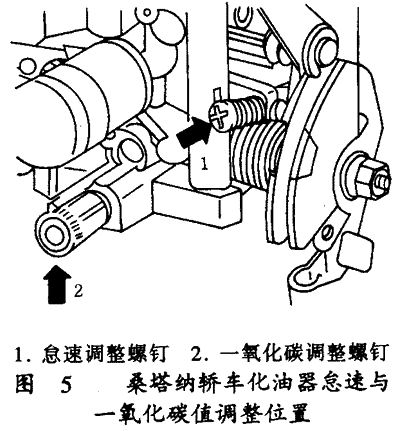 1

2

1. 怠速调整螺钉　2. 一氧化碳调整螺钉
图　5　　桑塔纳轿车化油器怠速与一氧化碳值调整位置