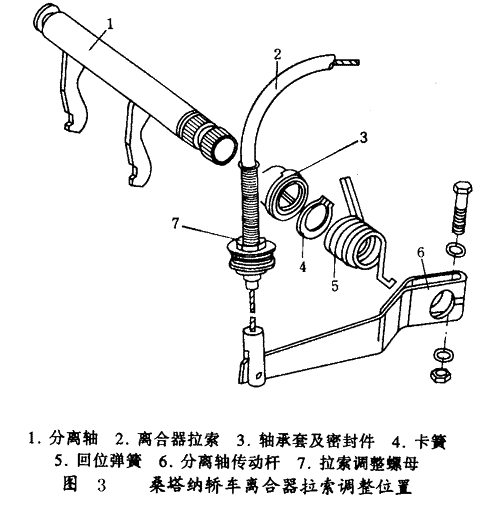 1
2
3
7
4
5
6

1. 分离轴　2. 离合器拉索　3. 轴承套及密封件　4. 卡簧
5. 回位弹簧　6. 分离轴传动杆　7. 拉索调整螺母
图　3　　桑塔纳轿车离合器拉索调整位置